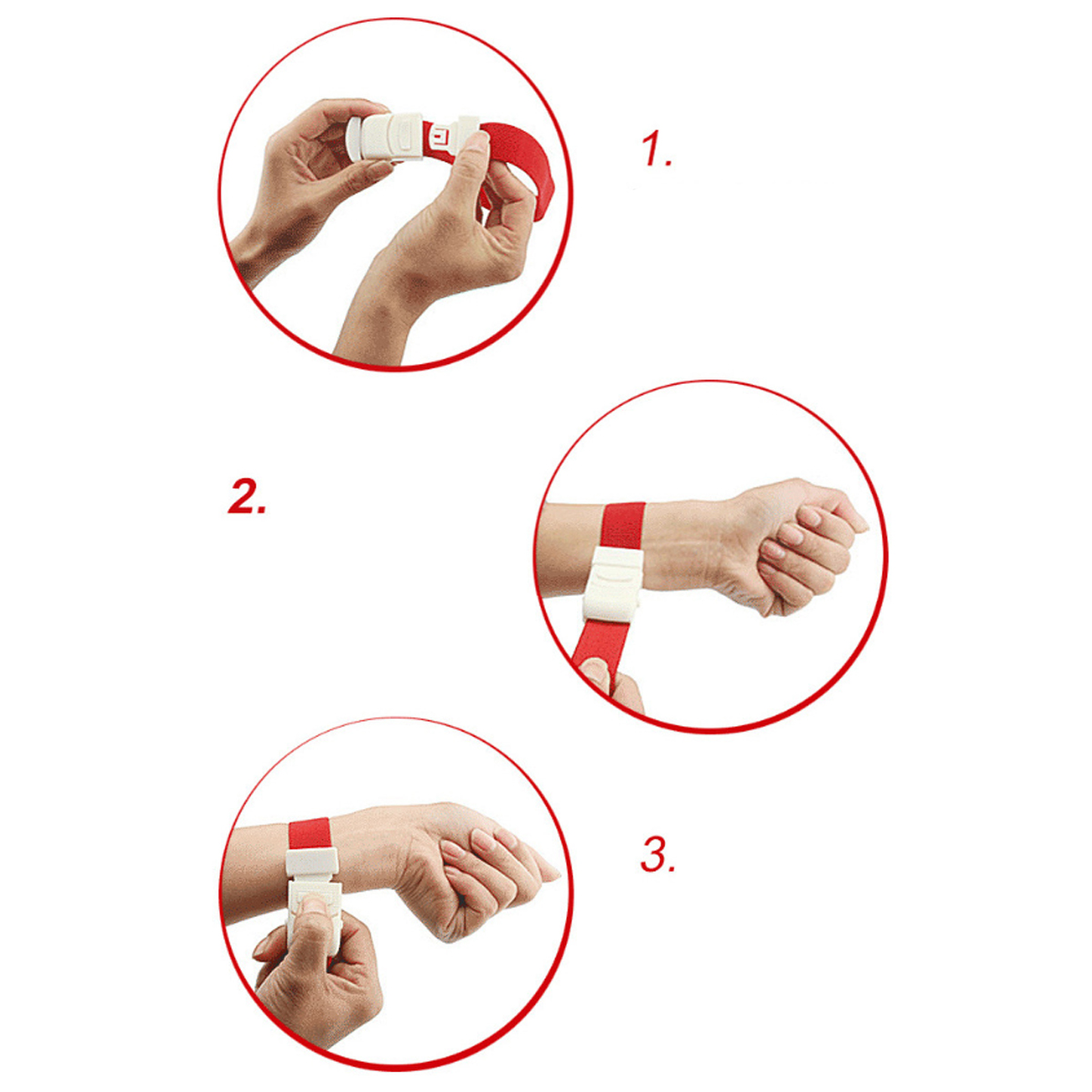 1.

2.

3.