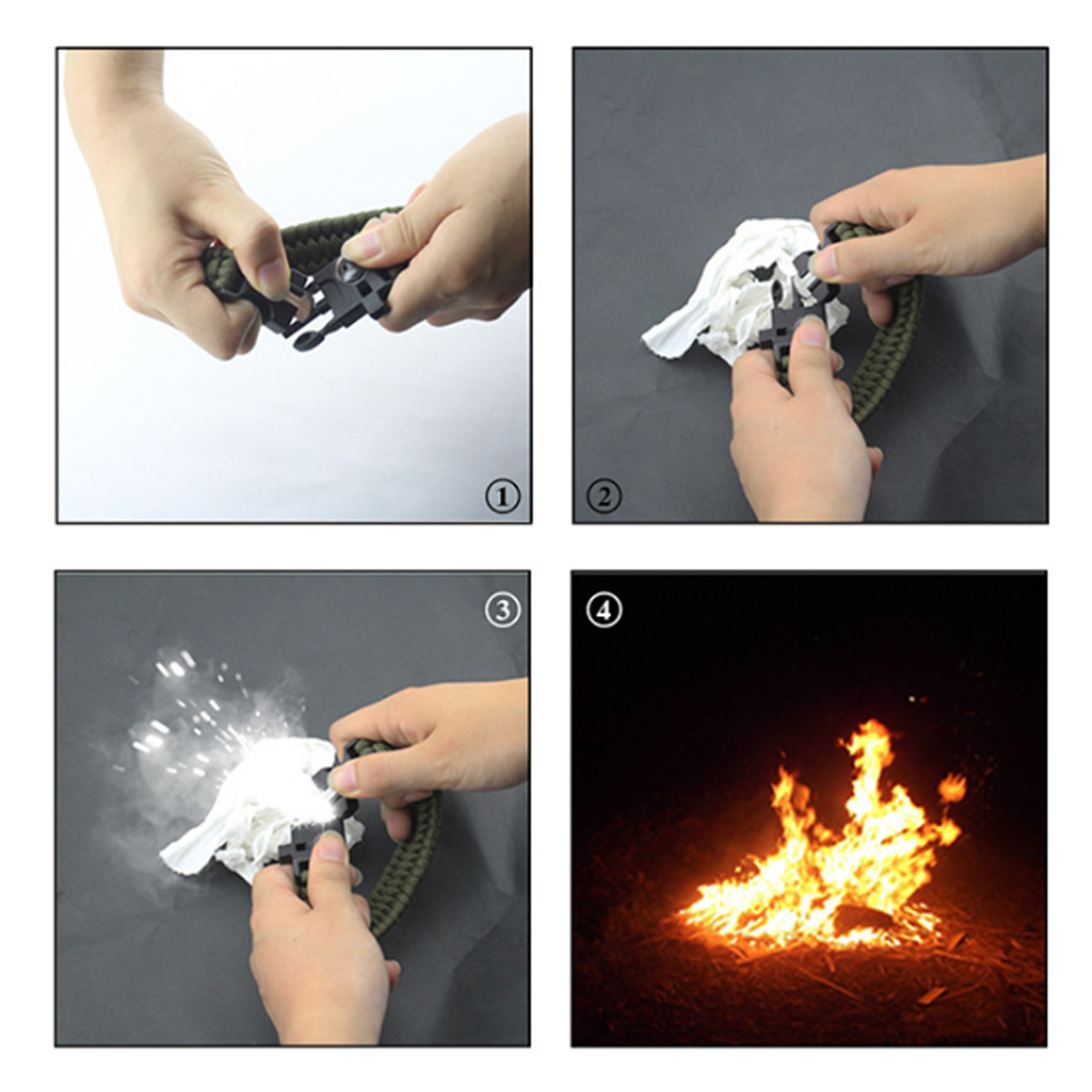 ①

②

③

④