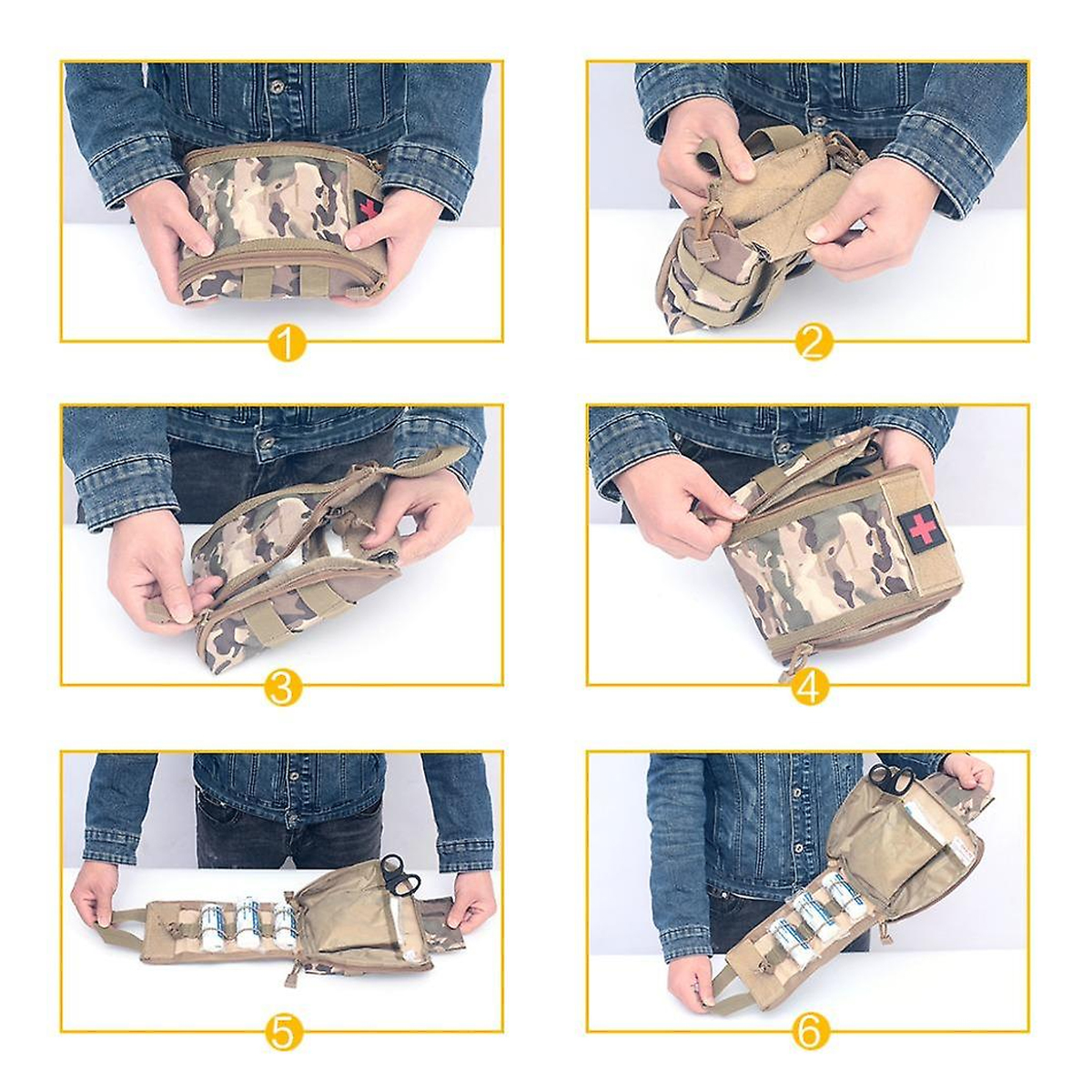 1

2

3

4

5

6