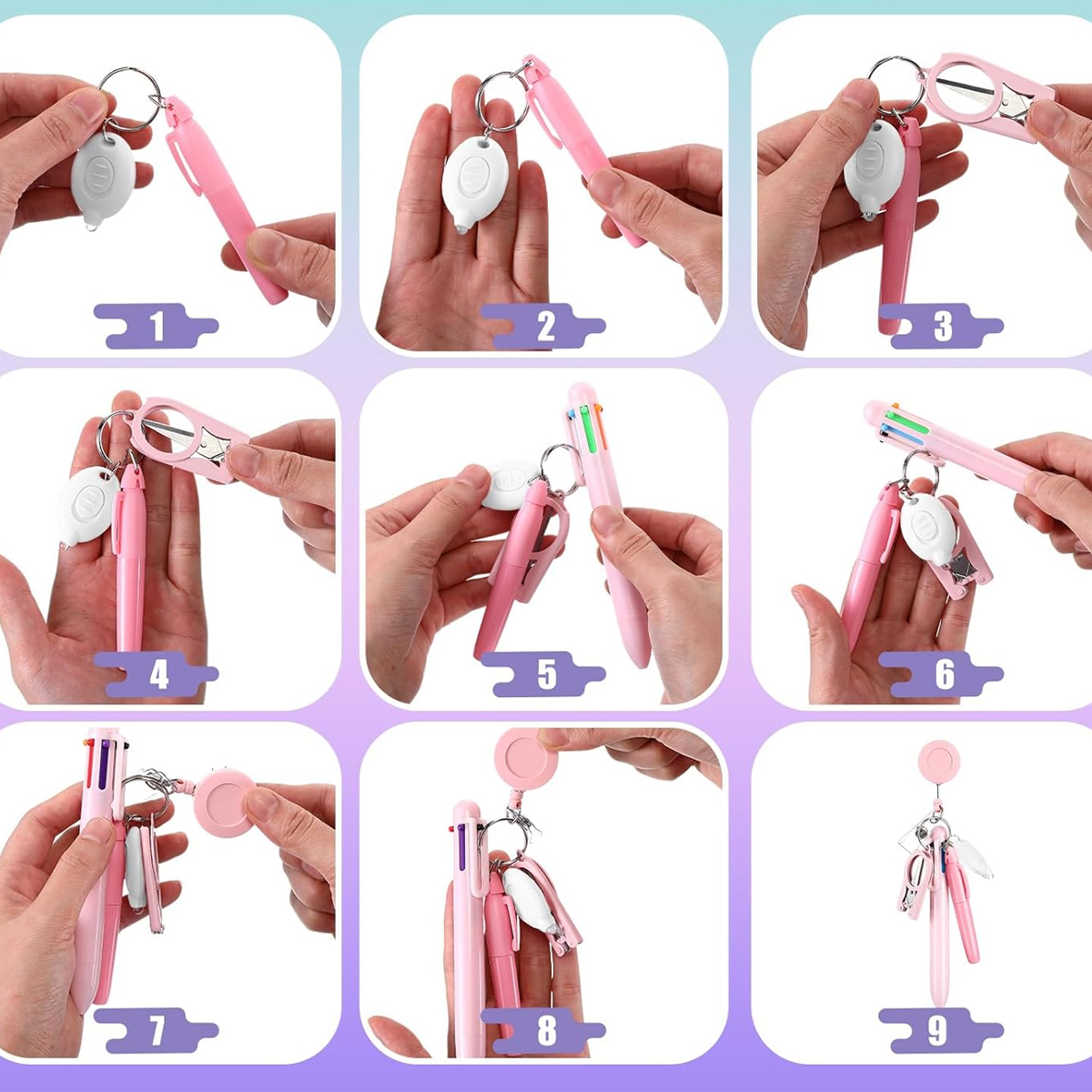 1

2

3

4

5

6

7

8

9