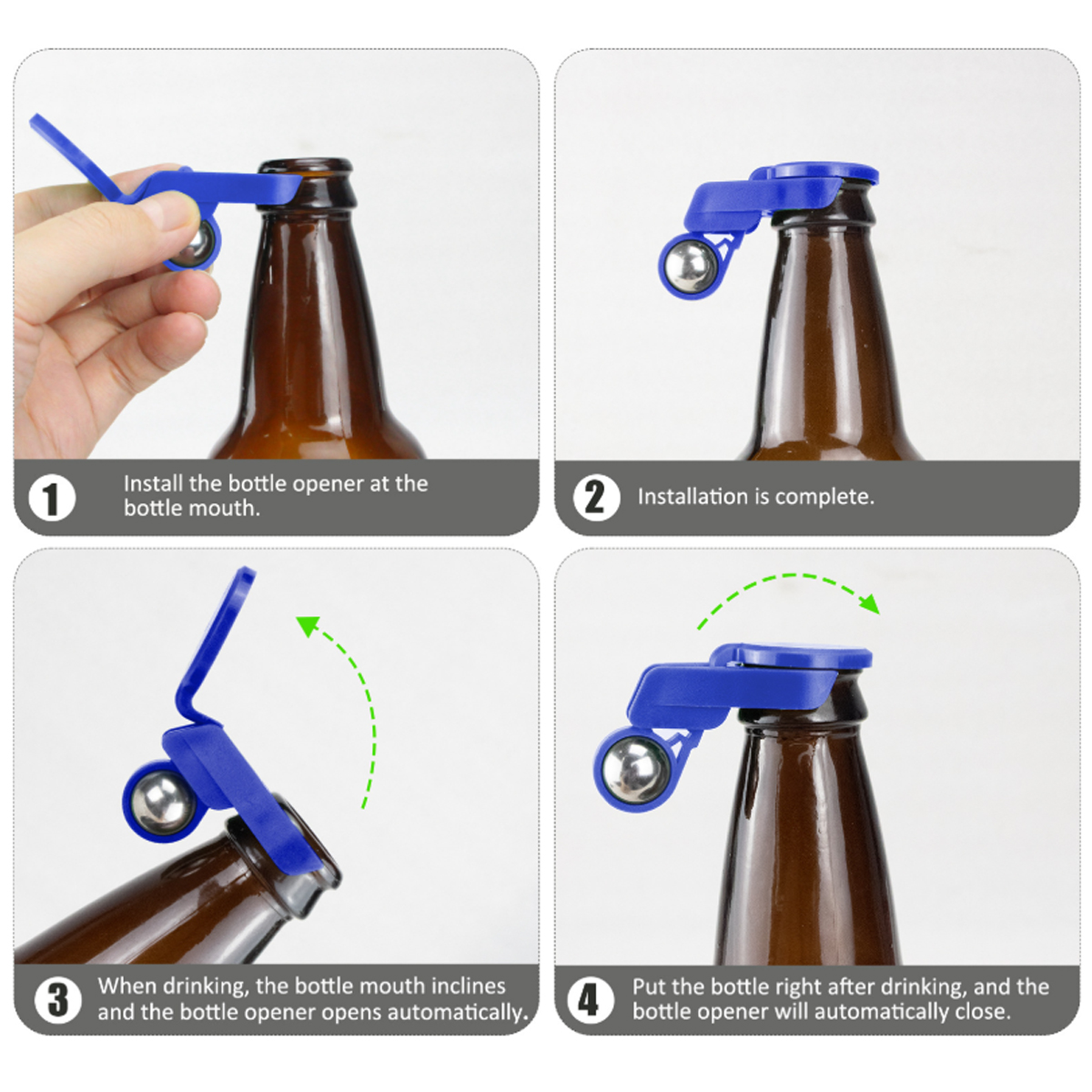 1 Install the bottle opener at the bottle mouth.

2 Installation is complete.

3 When drinking, the bottle mouth inclines and the bottle opener opens automatically.

4 Put the bottle right after drinking, and the bottle opener will automatically close.