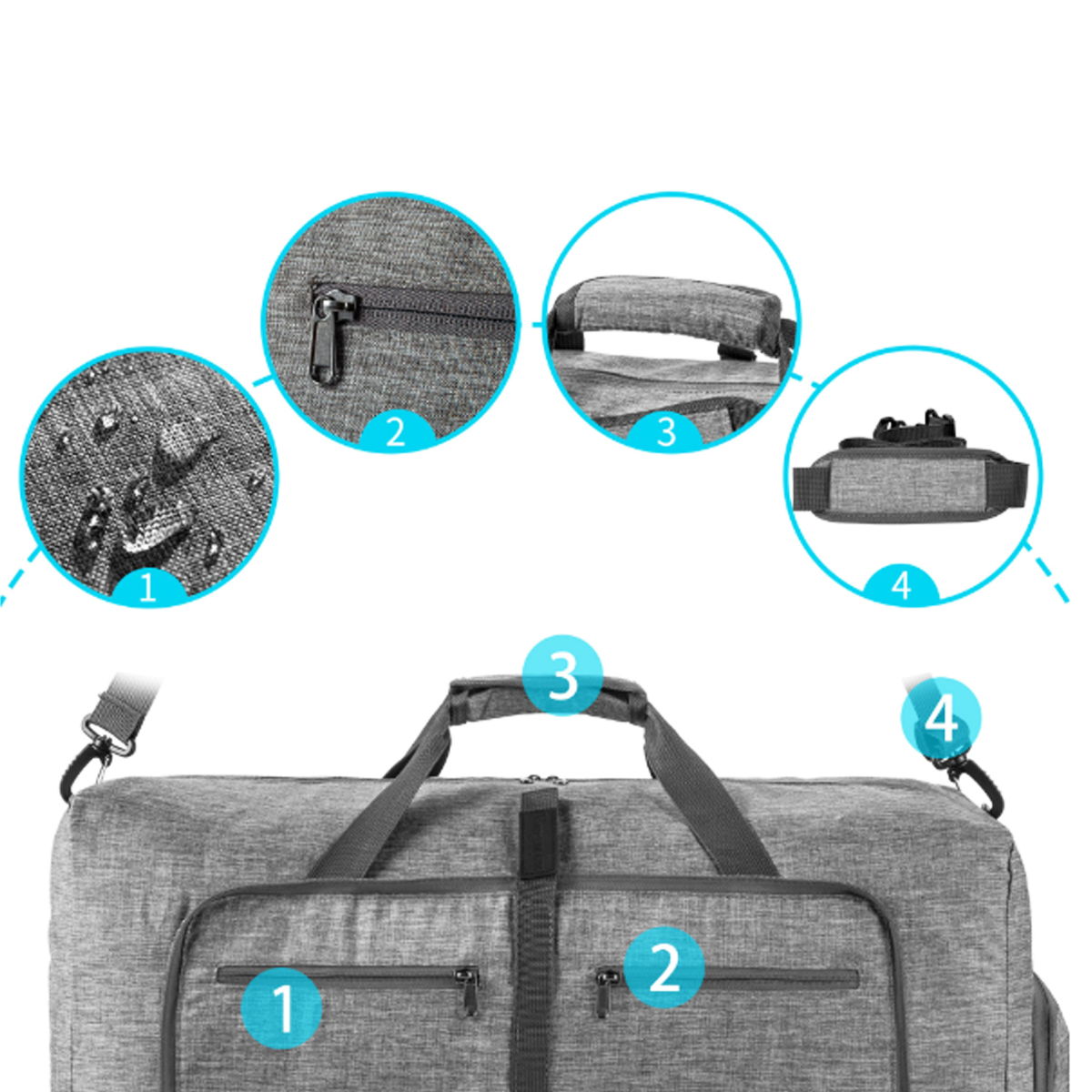 1
2
3
4
3
4
1
2