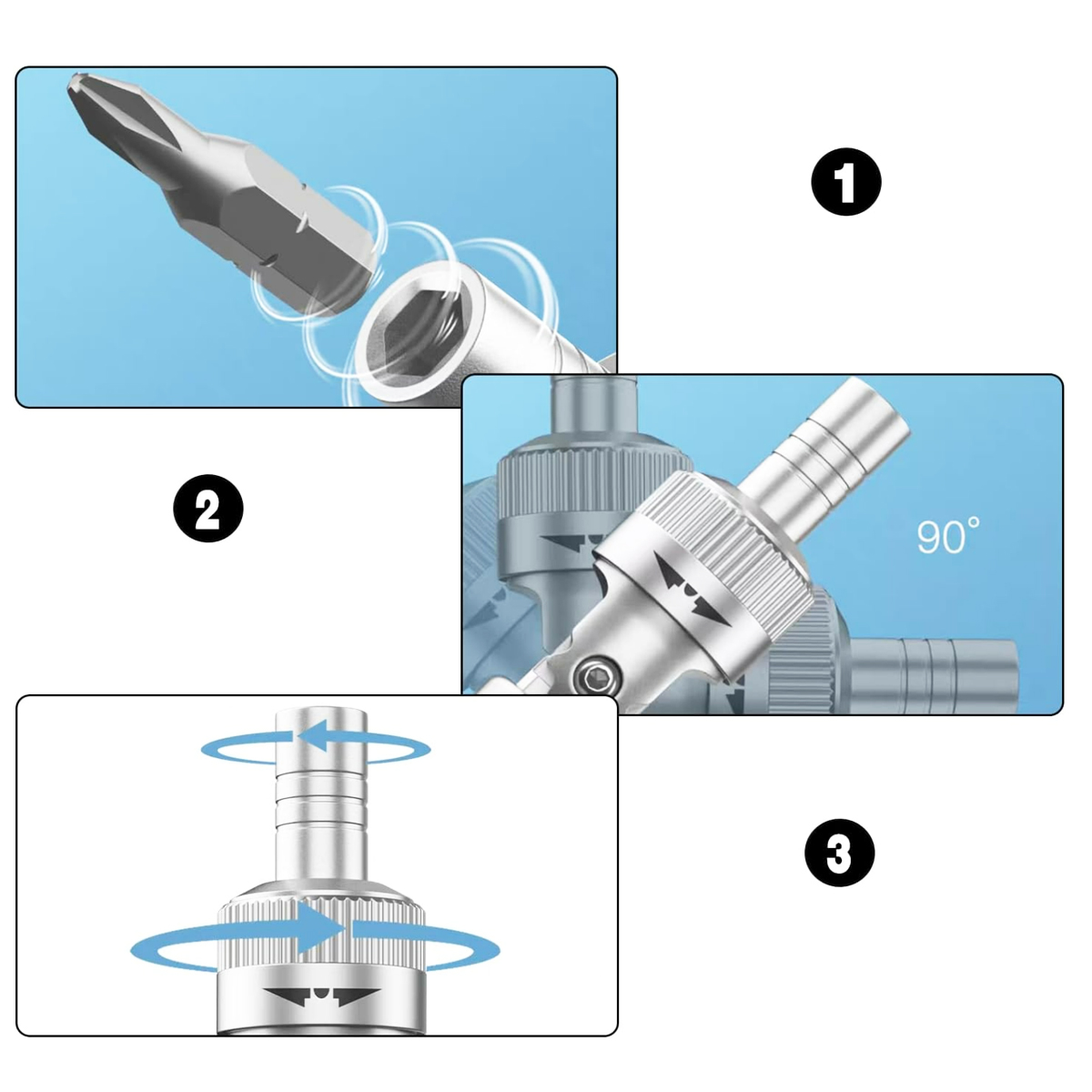 1

2

90°

3