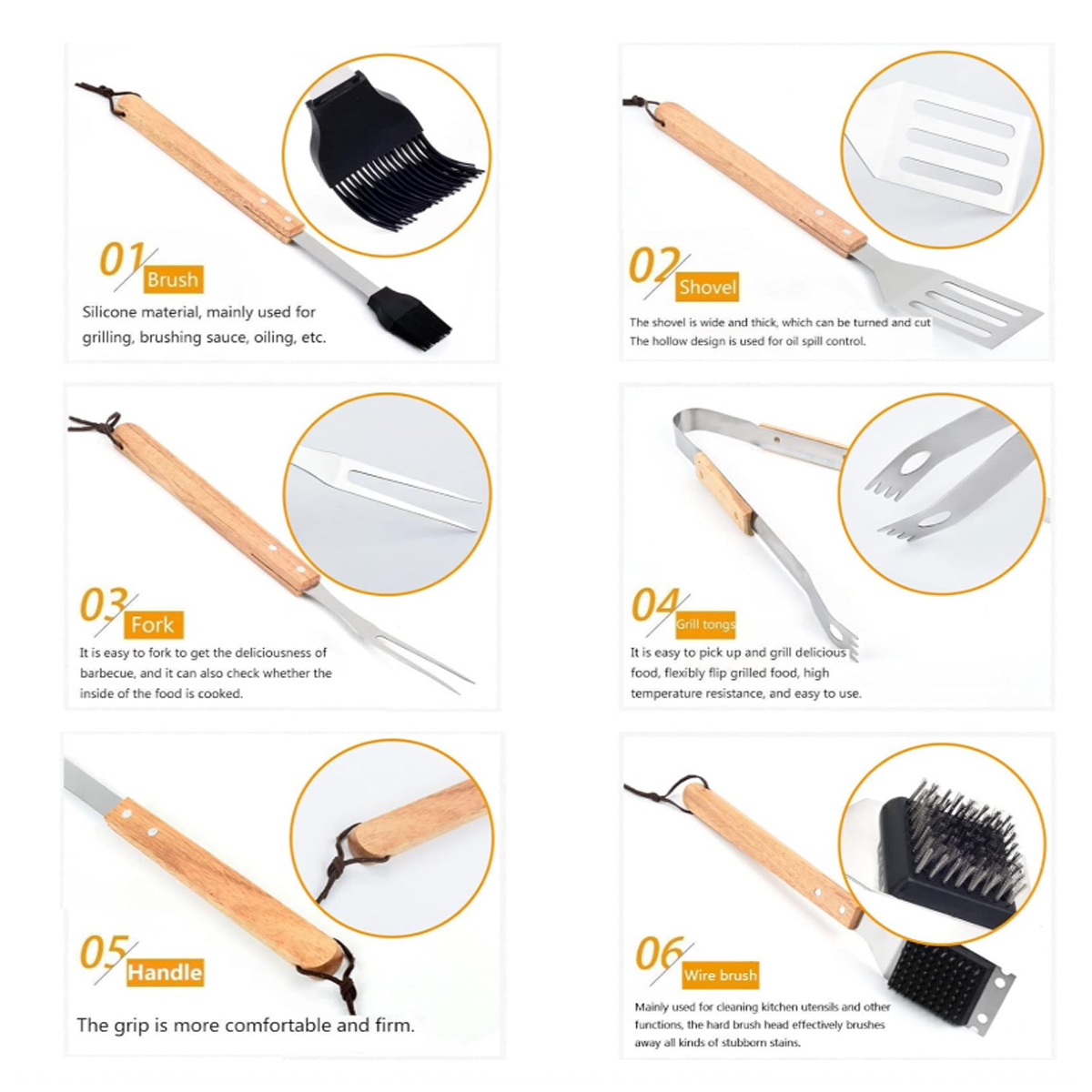 01 Brush

Silicone material, mainly used for grilling, brushing sauce, oiling, etc.

02 Shovel

The shovel is wide and thick, which can be turned and cut The hollow design is used for oil spill control.

03 Fork

It is easy to fork to get the deliciousness of barbecue, and it can also check whether the inside of the food is cooked.

04 Grill tongs

It is easy to pick up and grill delicious food, flexibly flip grilled food, high temperature resistance, and easy to use.

05 Handle

The grip is more comfortable and firm.

06 Wire brush

Mainly used for cleaning kitchen utensils and other functions, the hard brush head effectively brushes away all kinds of stubborn stains.