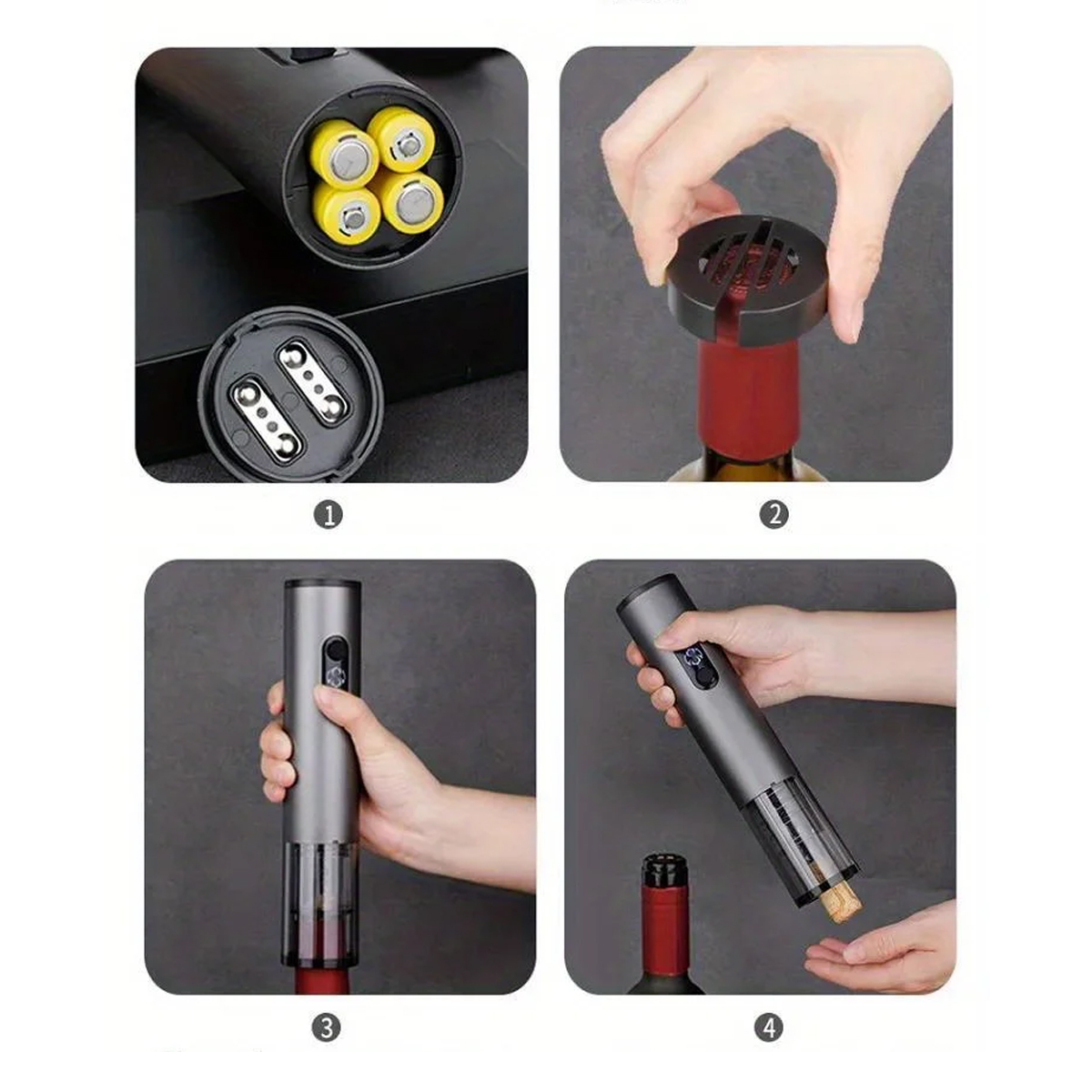 1

2

3

4