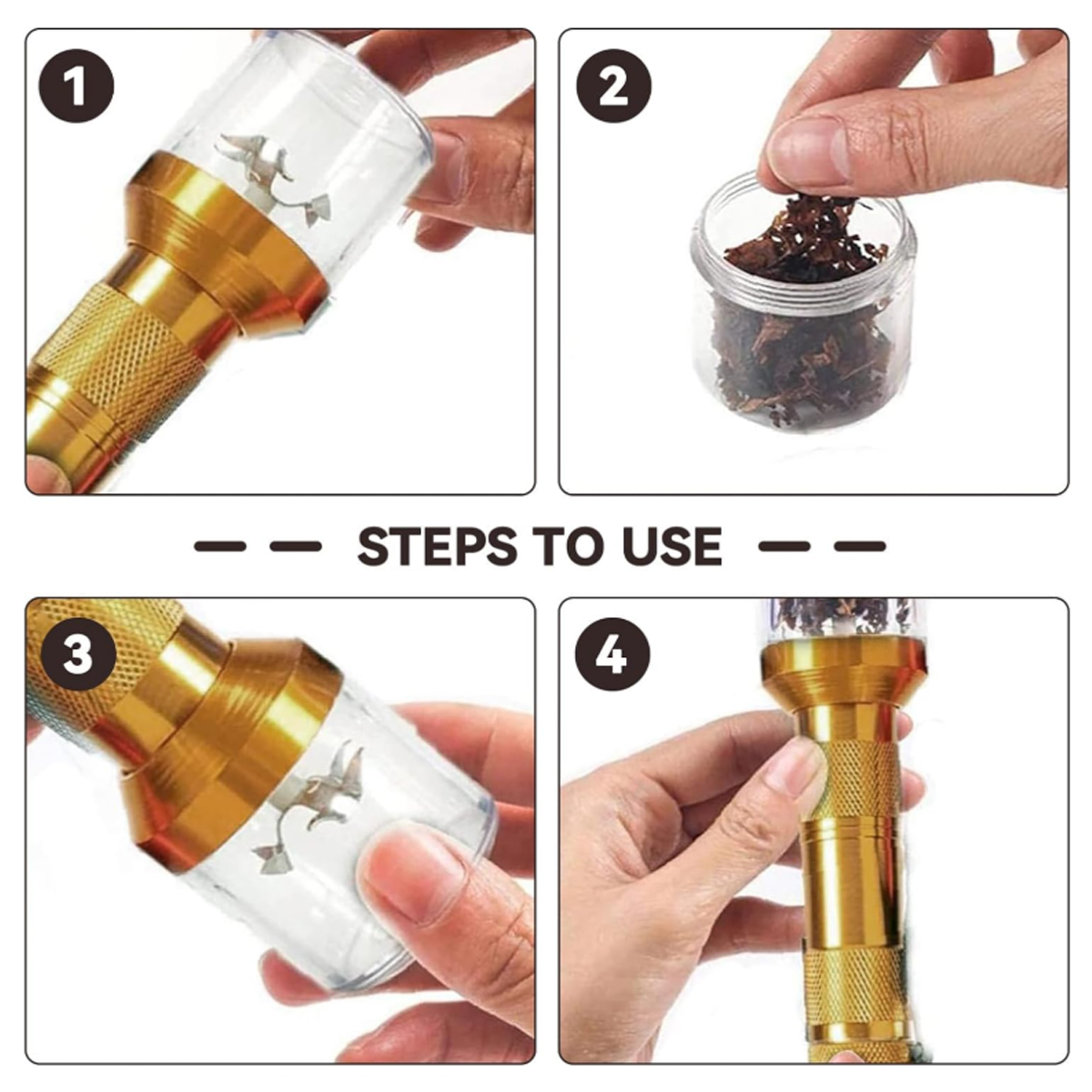 1

2

STEPS TO USE

3

4