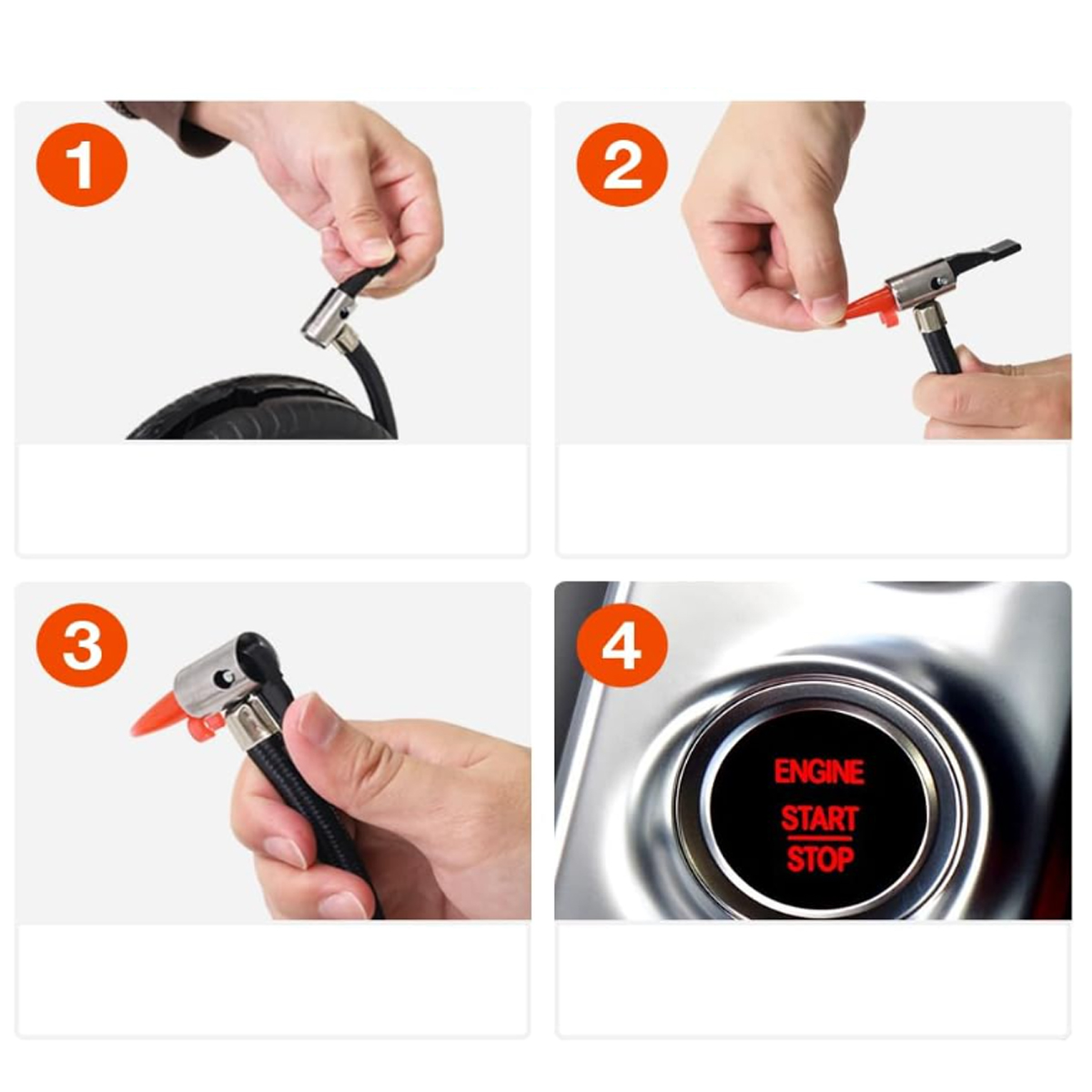 1

2

3

4

ENGINE
START
STOP