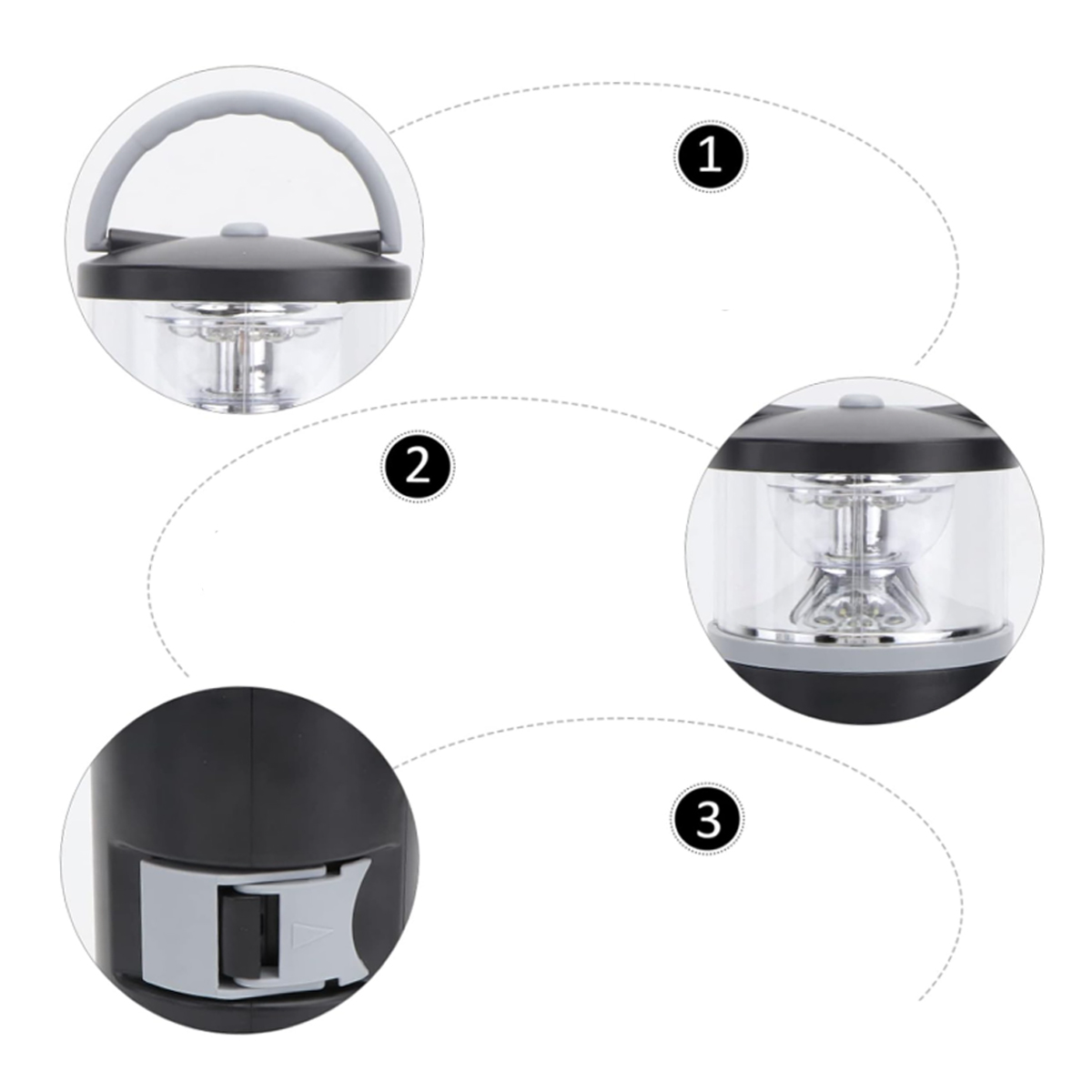 1

2

3