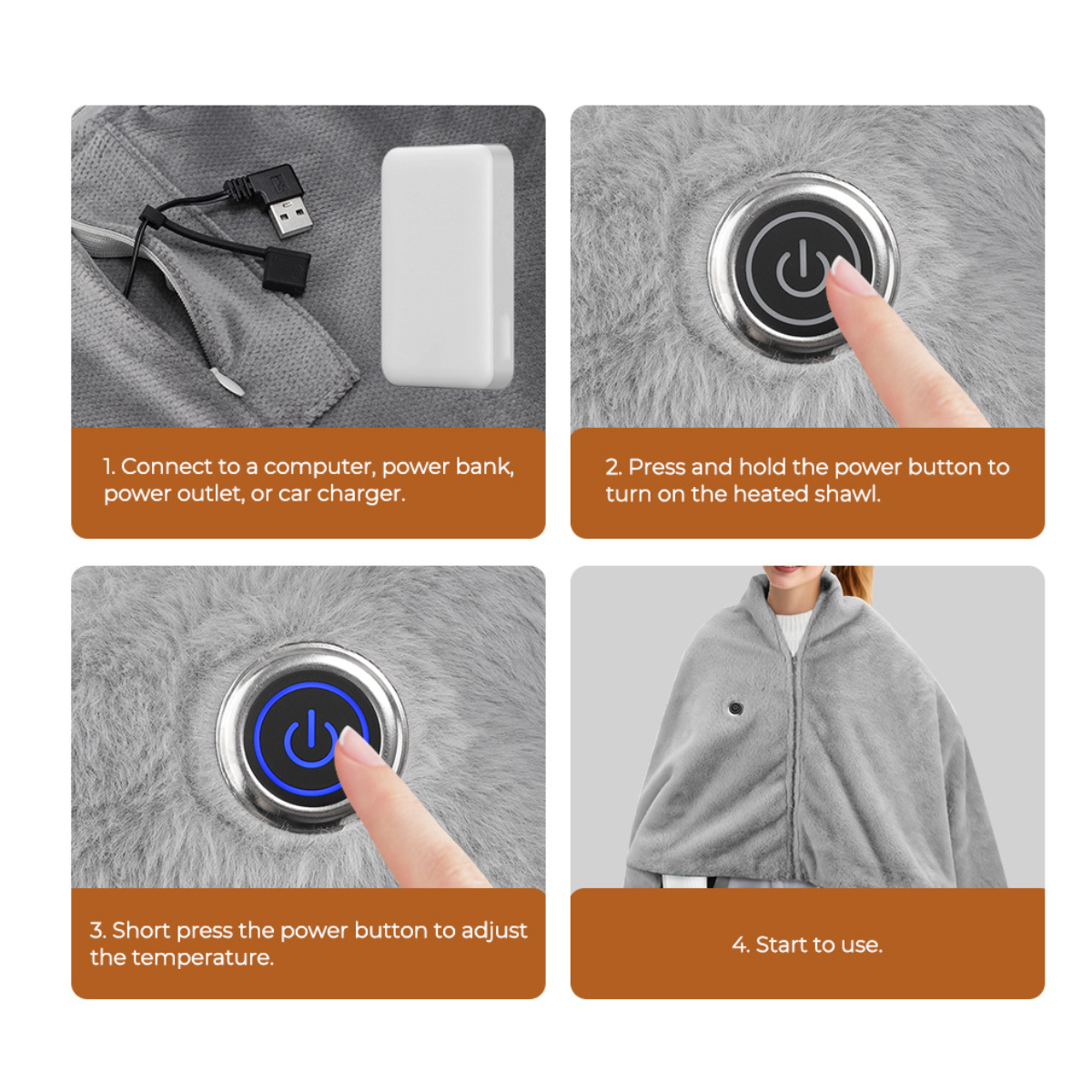 1. Connect to a computer, power bank, power outlet, or car charger.

2. Press and hold the power button to turn on the heated shawl.

3. Short press the power button to adjust the temperature.

4. Start to use.