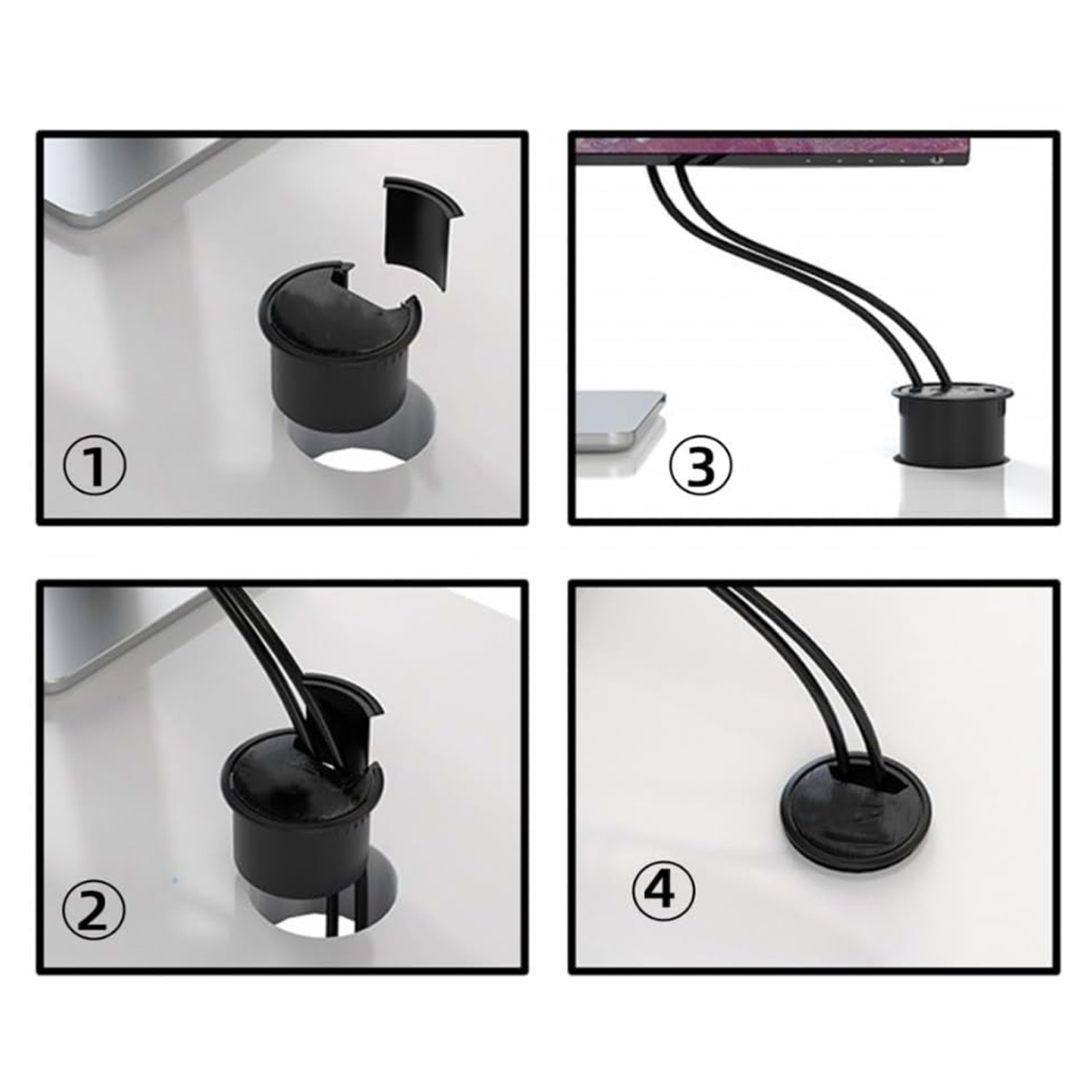 ①

③

②

④