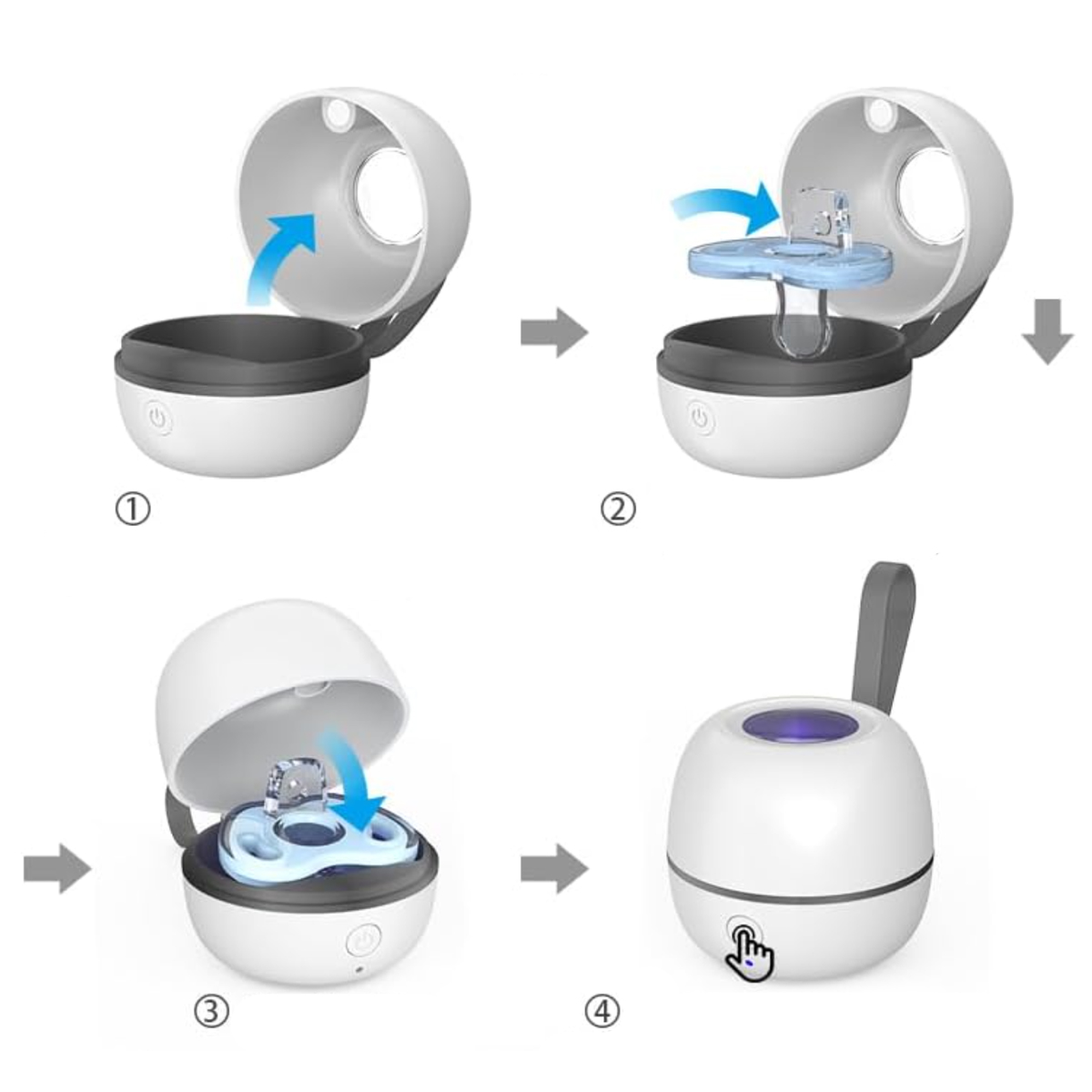 ①

②

③

④