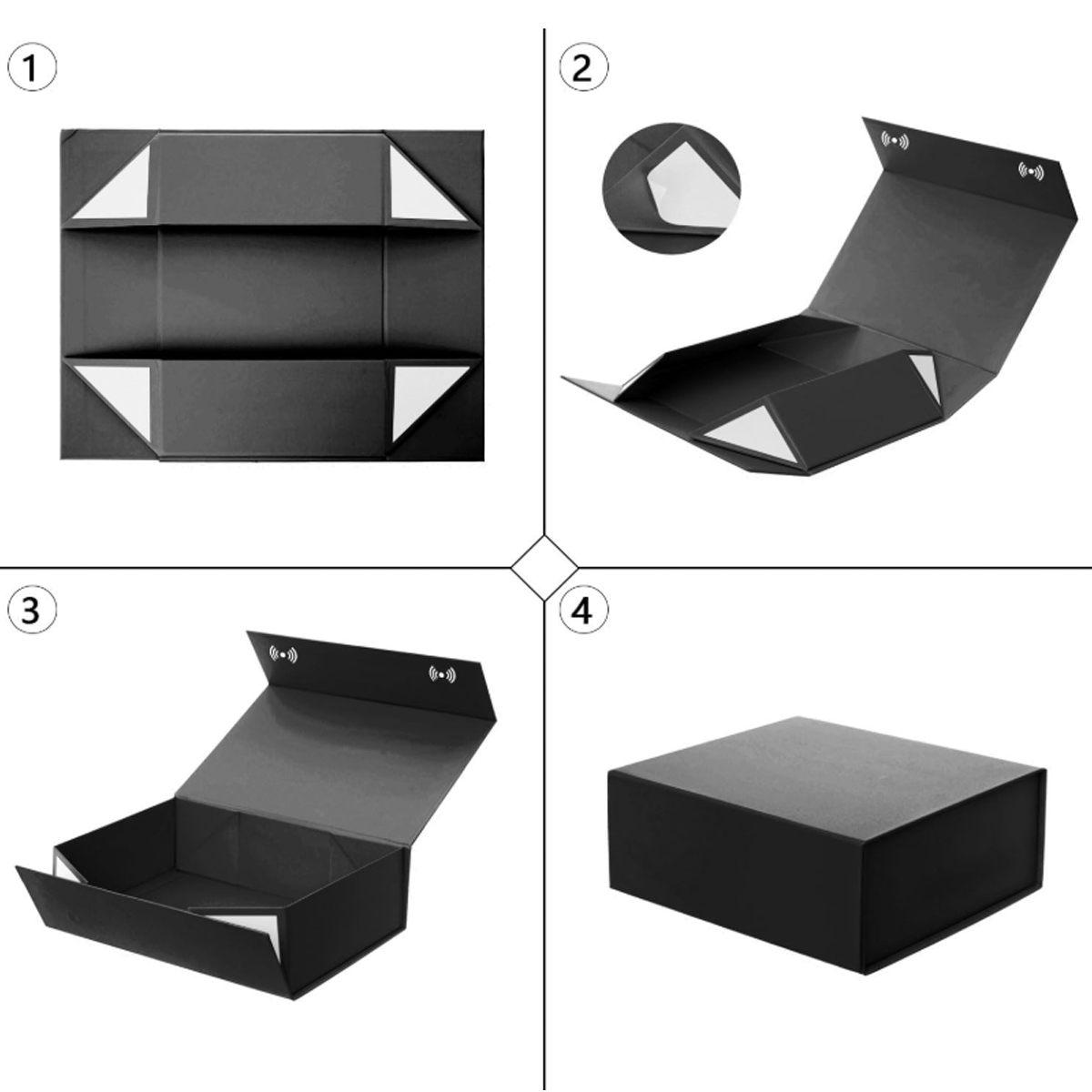 1

2

3

4