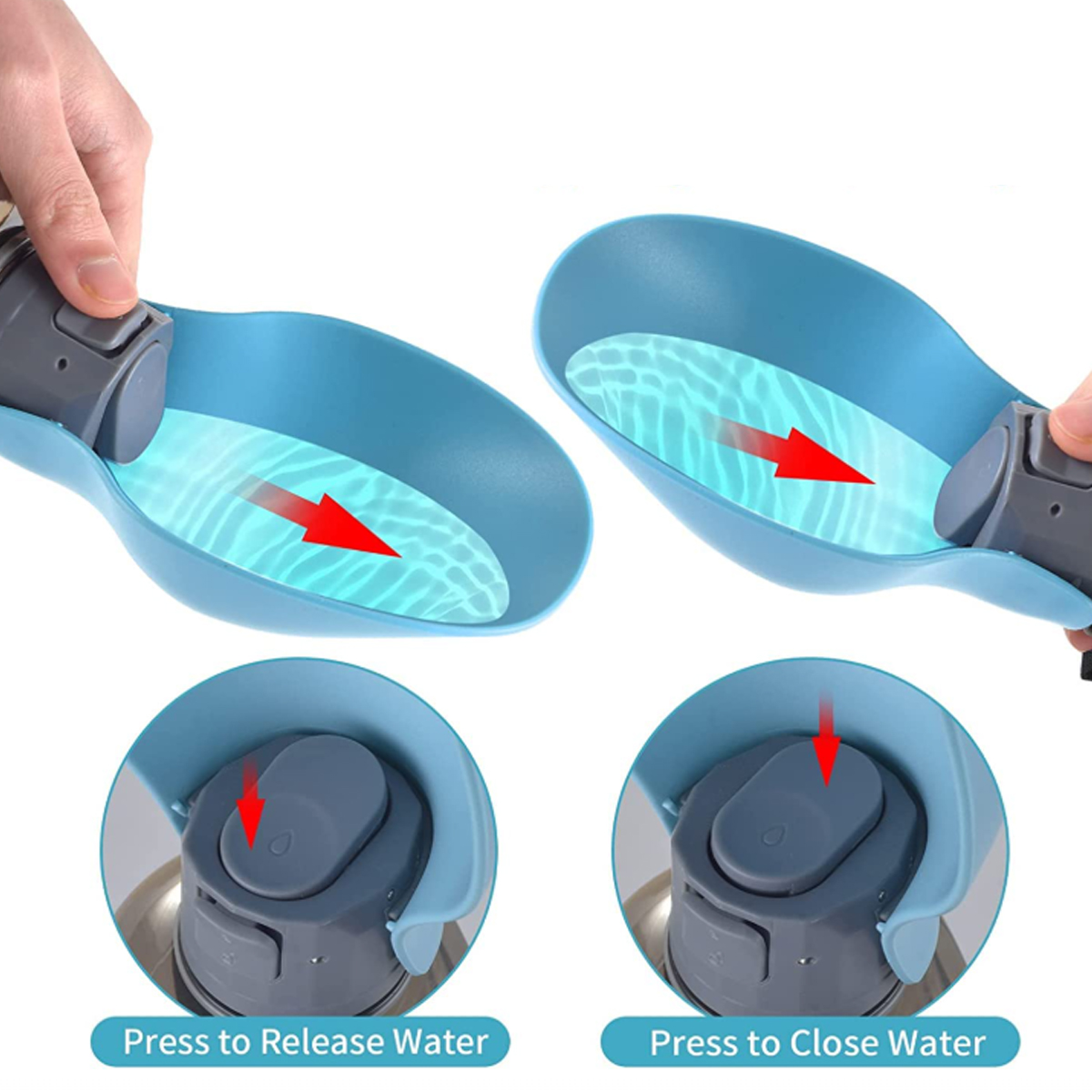 Press to Release Water

Press to Close Water