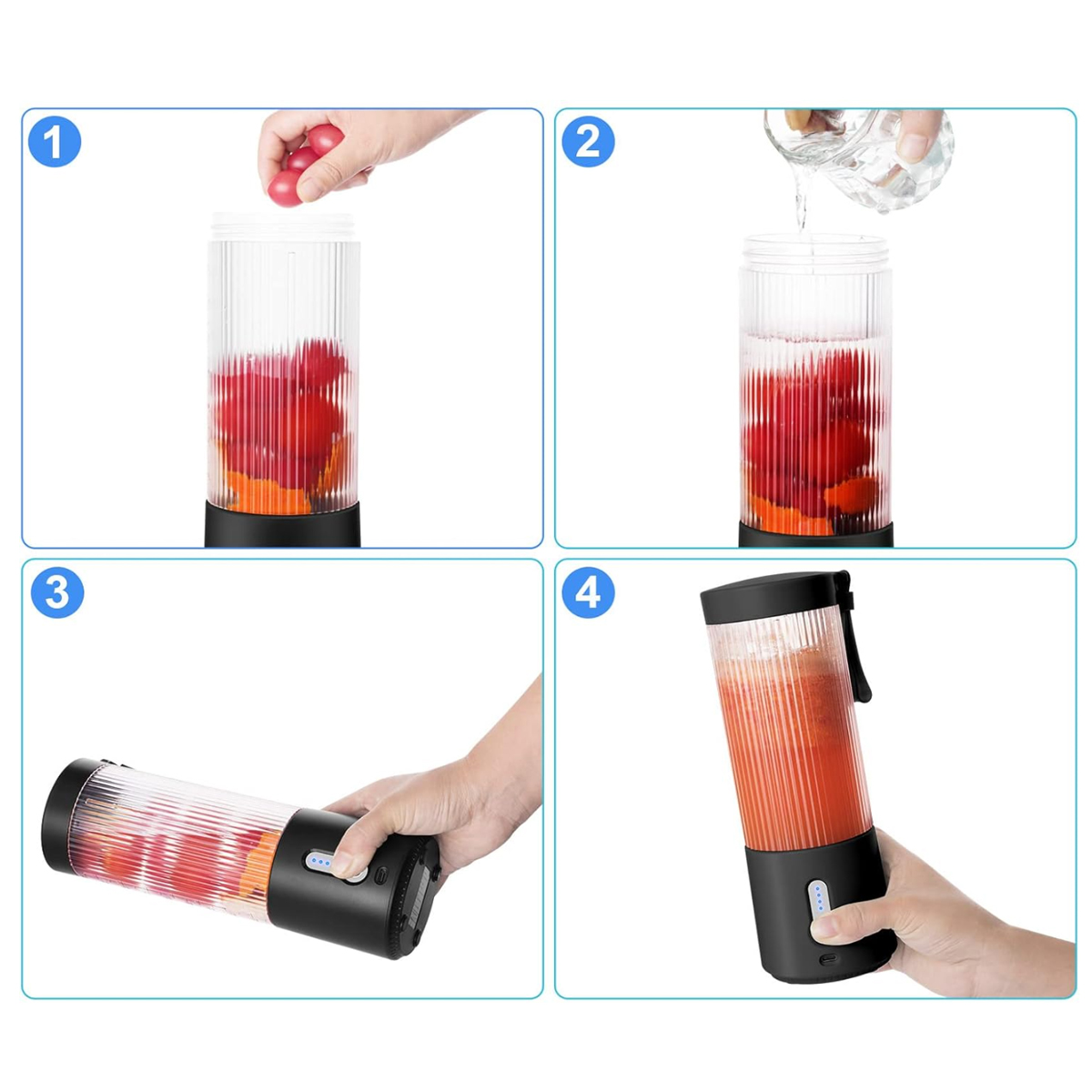 1

2

3

4