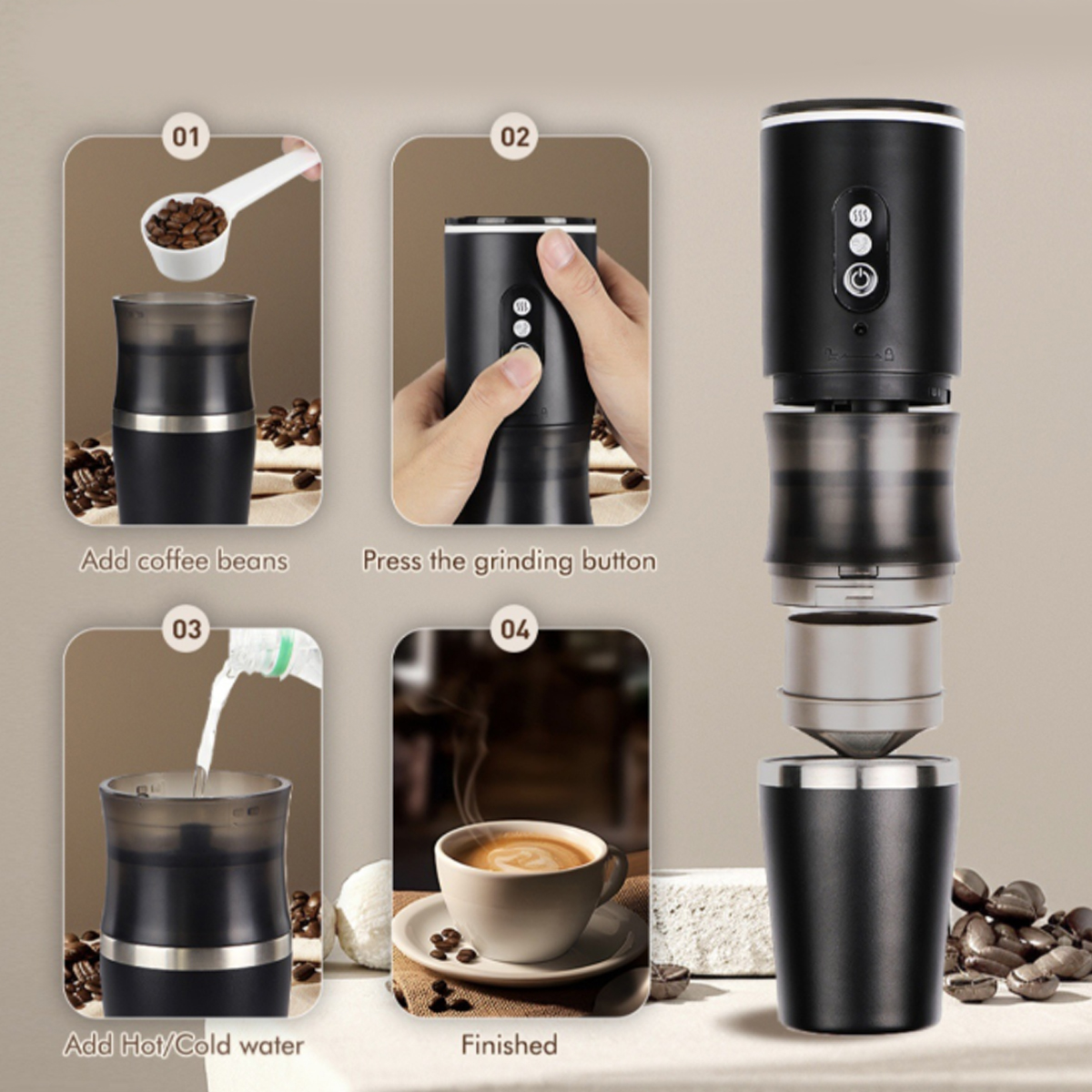 01

Add coffee beans

02

Press the grinding button

03

Add Hot/Cold water

04

Finished