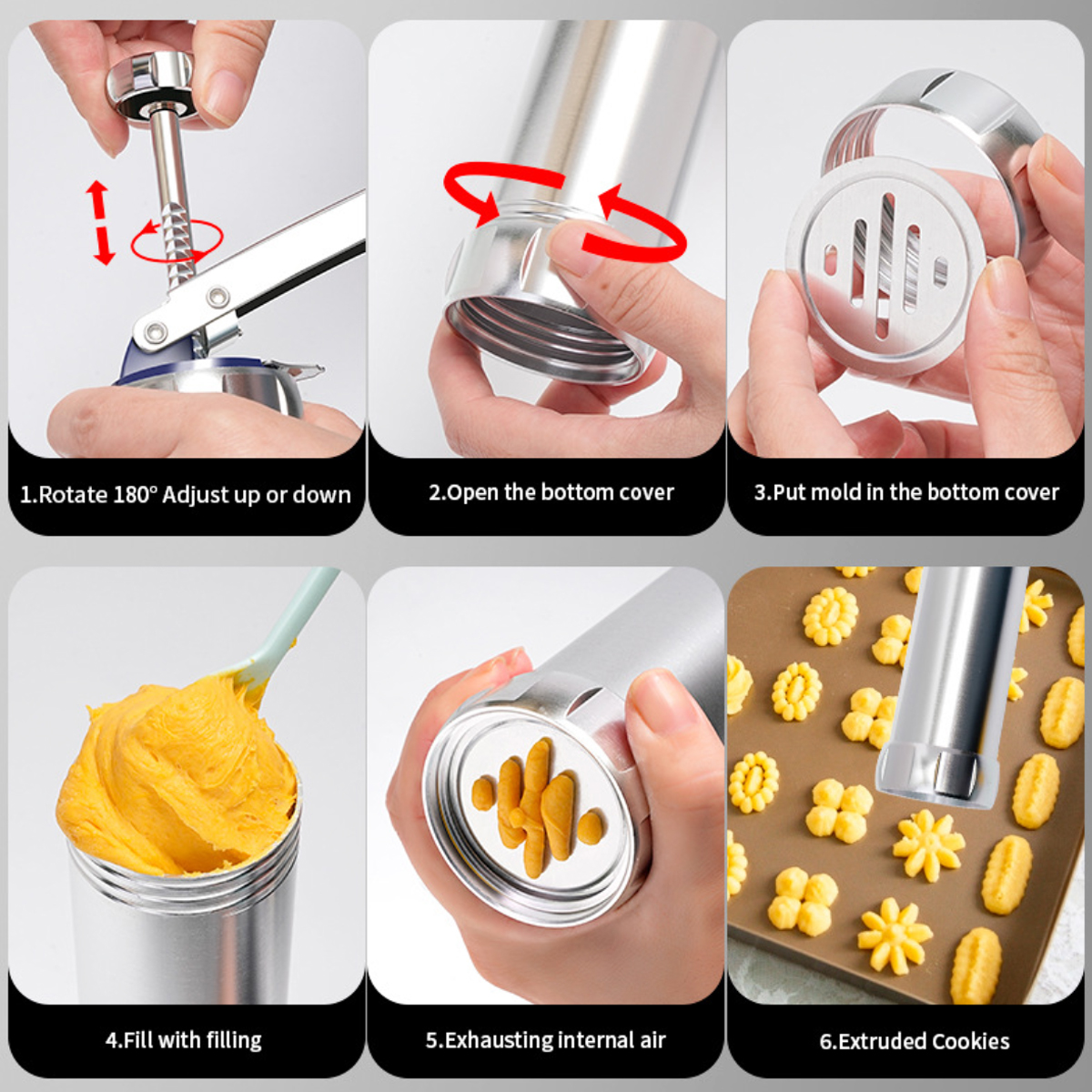 1.Rotate 180° Adjust up or down

2.Open the bottom cover

3.Put mold in the bottom cover

4.Fill with filling

5.Exhausting internal air

6.Extruded Cookies