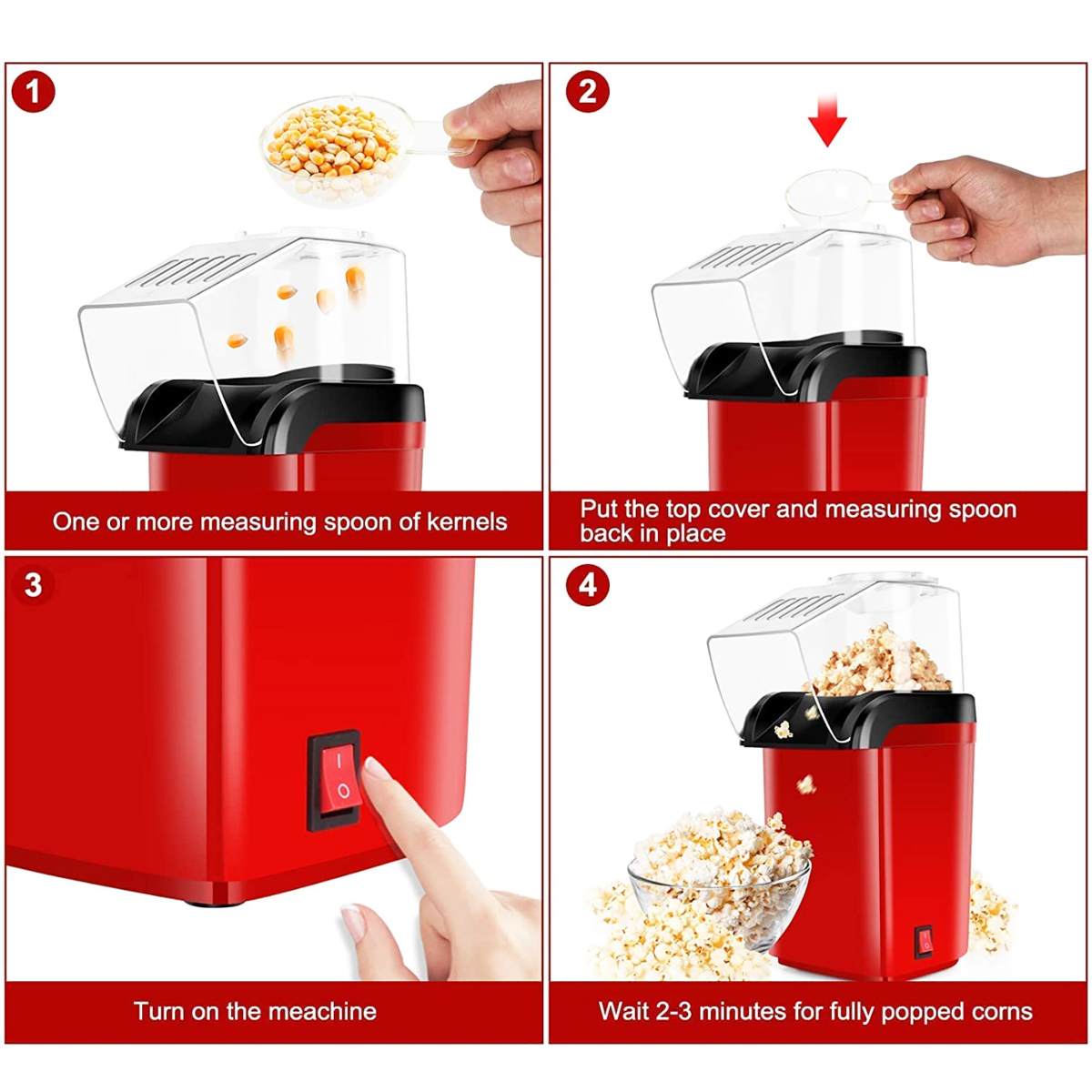 1

One or more measuring spoon of kernels

2

Put the top cover and measuring spoon back in place

3

I
O

Turn on the meachine

4

Wait 2-3 minutes for fully popped corns