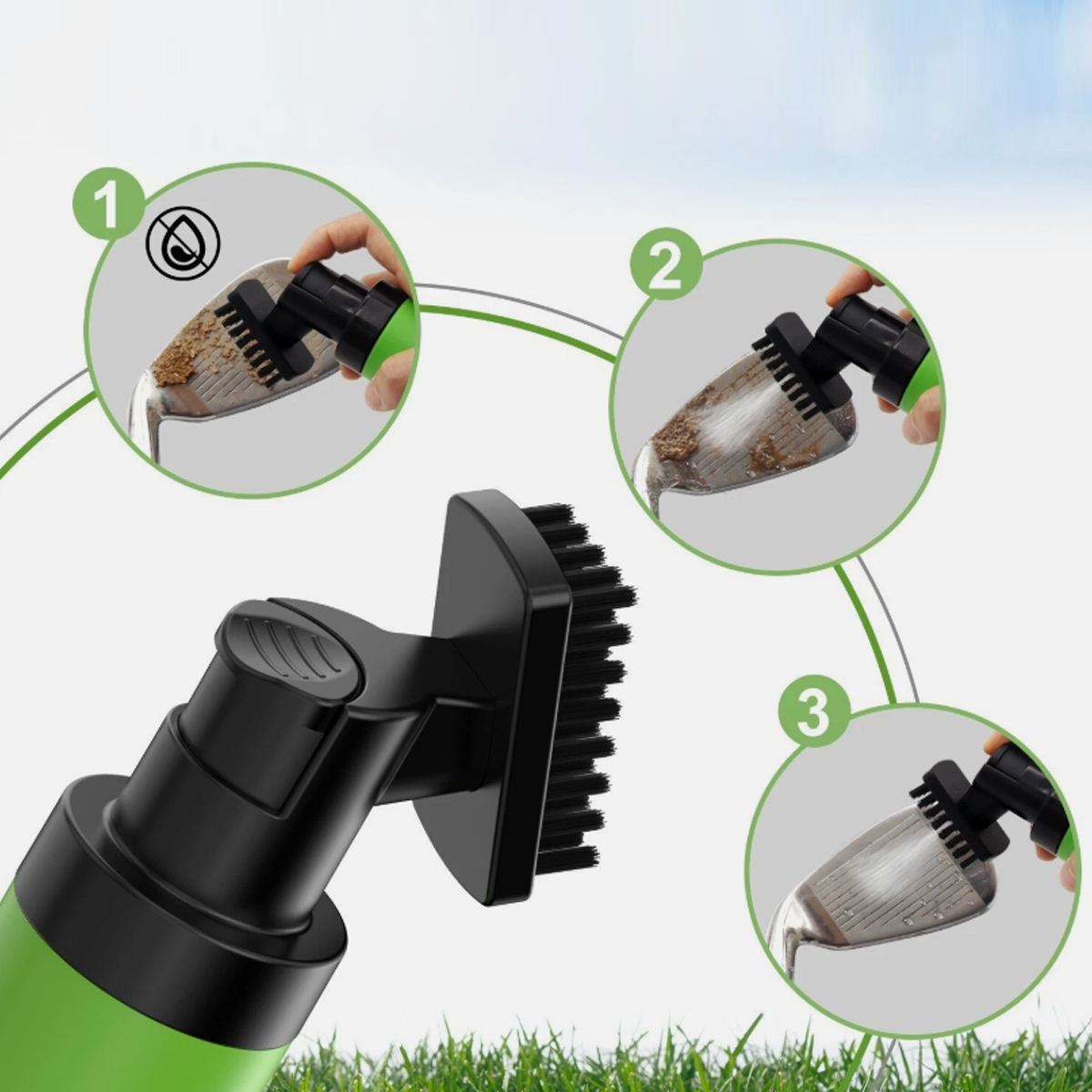 1

2

3