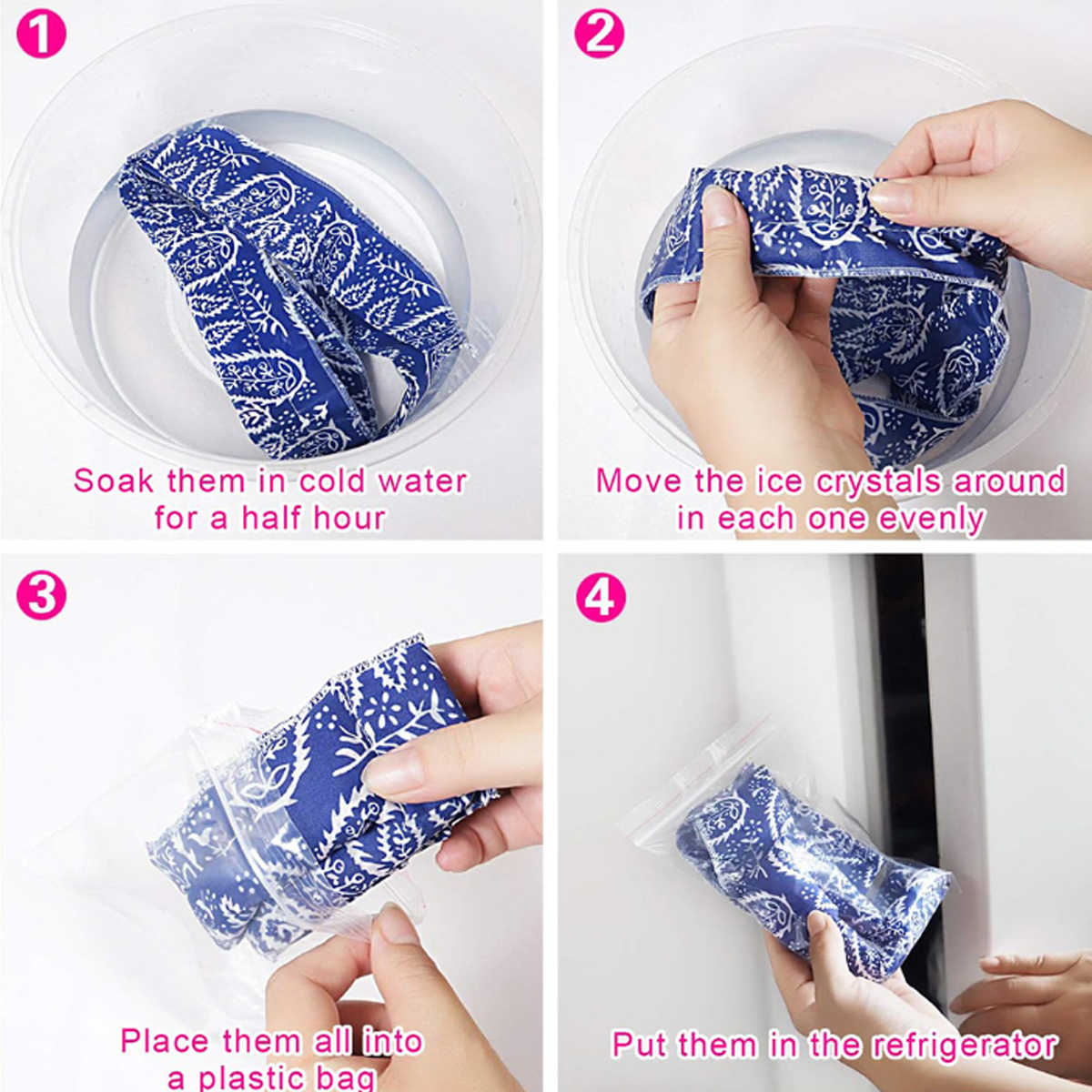 1

Soak them in cold water for a half hour

2

Move the ice crystals around in each one evenly

3

Place them all into a plastic bag

4

Put them in the refrigerator