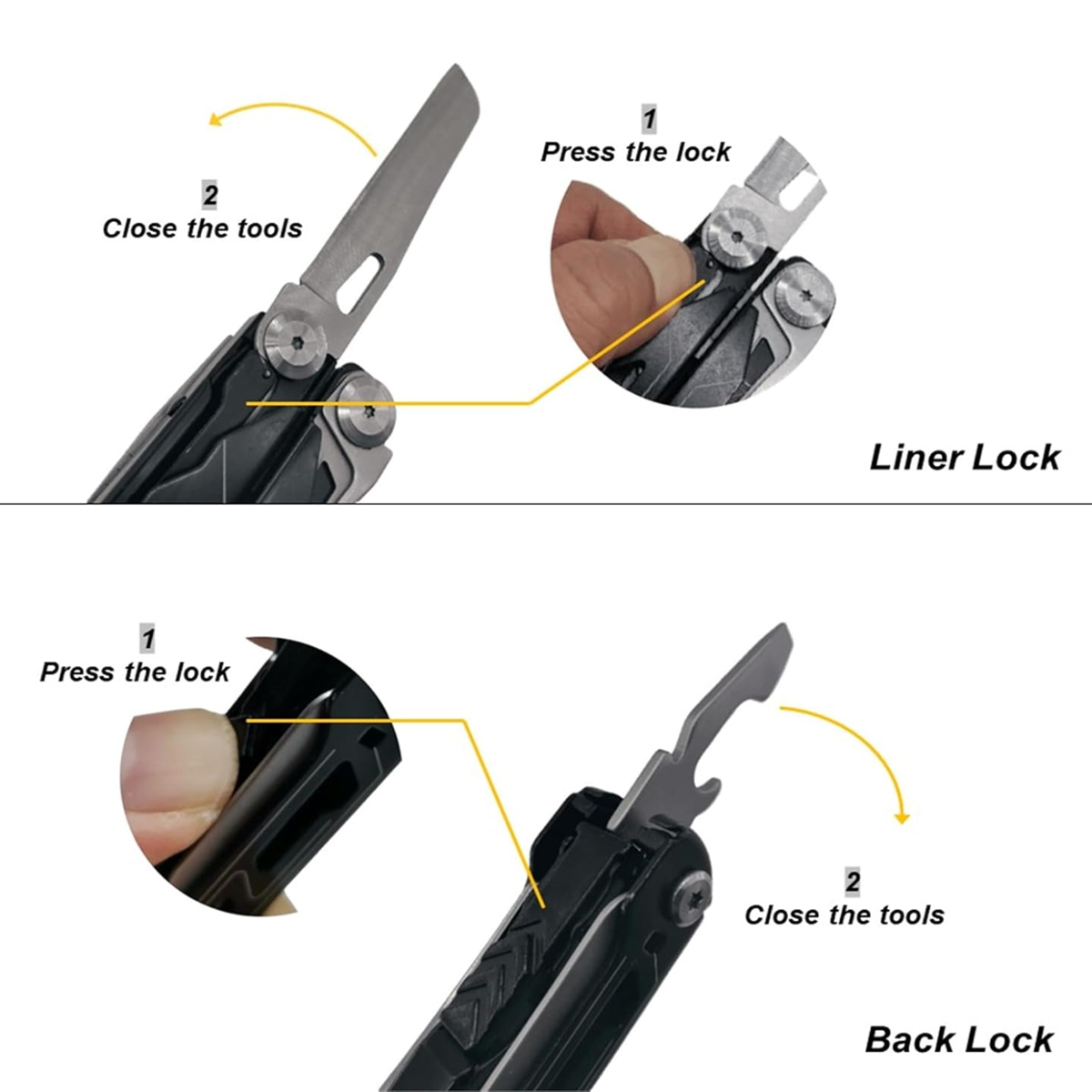 2
Close the tools

1
Press the lock

Liner Lock

1
Press the lock

2
Close the tools

Back Lock